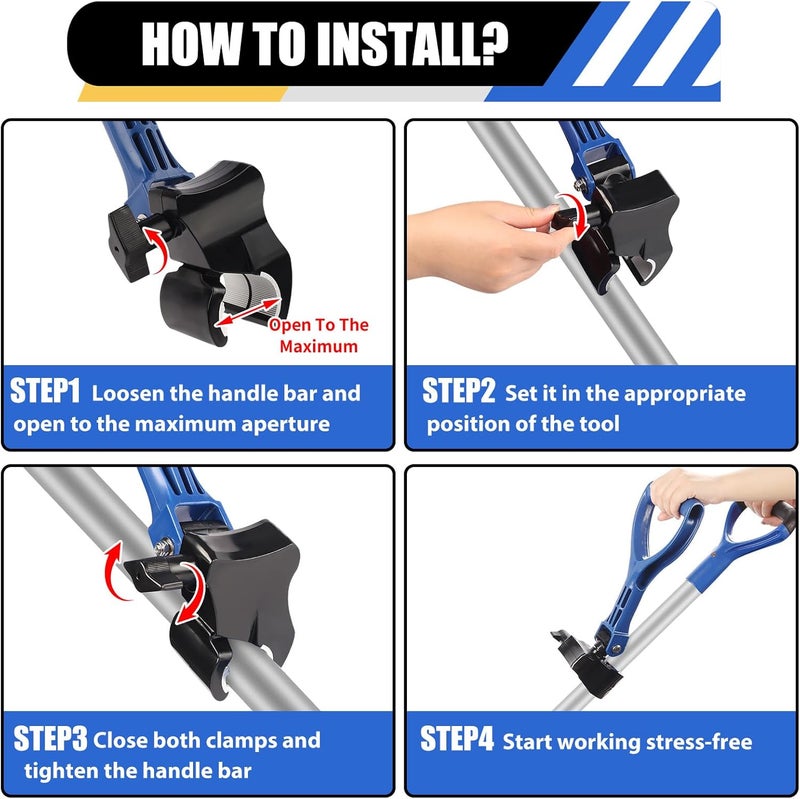 HOW TO INSTALL?

Open To The Maximum

STEP1 Loosen the handle bar and open to the maximum aperture

STEP2 Set it in the appropriate position of the tool

STEP3 Close both clamps and tighten the handle bar

STEP4 Start working stress-free